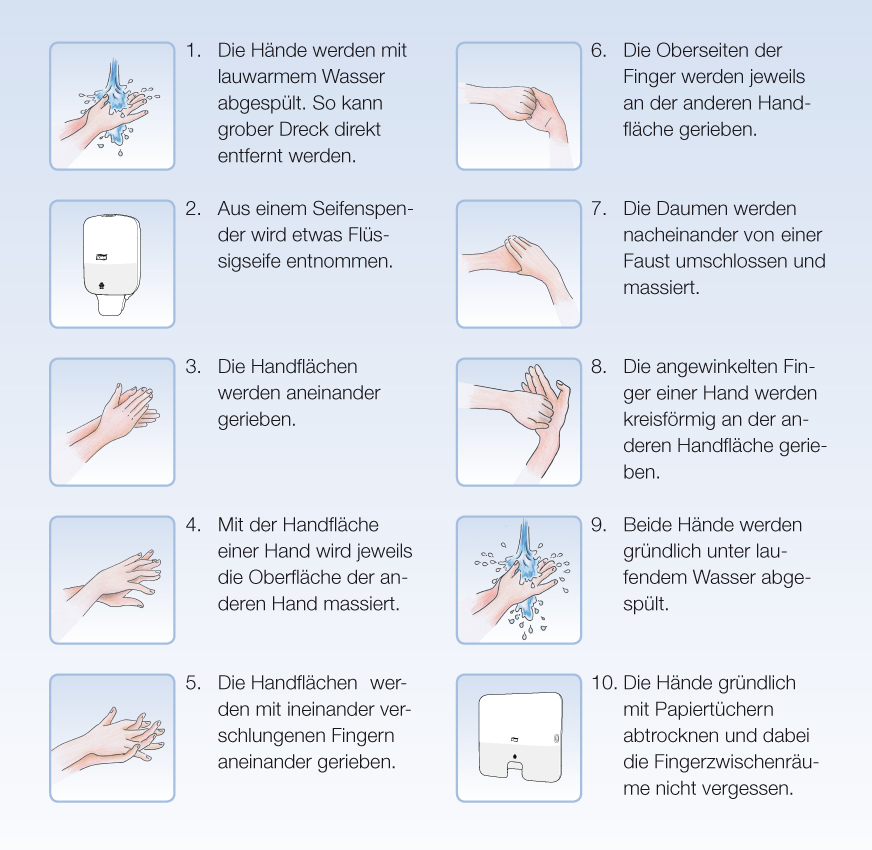 1. Die Hände werden mit lauwarmem Wasser abgespült. So kann grober Dreck direkt entfernt werden.

2. Aus einem Seifenspender wird etwas Flüssigseife entnommen.

3. Die Handflächen werden aneinander gerieben.

4. Mit der Handfläche einer Hand wird jeweils die Oberfläche der anderen Hand massiert.

5. Die Handflächen werden mit ineinander verschlungenen Fingern aneinander gerieben.

6. Die Oberseiten der Finger werden jeweils an der anderen Handfläche gerieben.

7. Die Daumen werden nacheinander von einer Faust umschlossen und massiert.

8. Die angewinkelten Finger einer Hand werden kreisförmig an der anderen Handfläche gerieben.

9. Beide Hände werden gründlich unter laufendem Wasser abgespült.

10. Die Hände gründlich mit Papiertüchern abtrocknen und dabei die Fingerzwischenräume nicht vergessen.